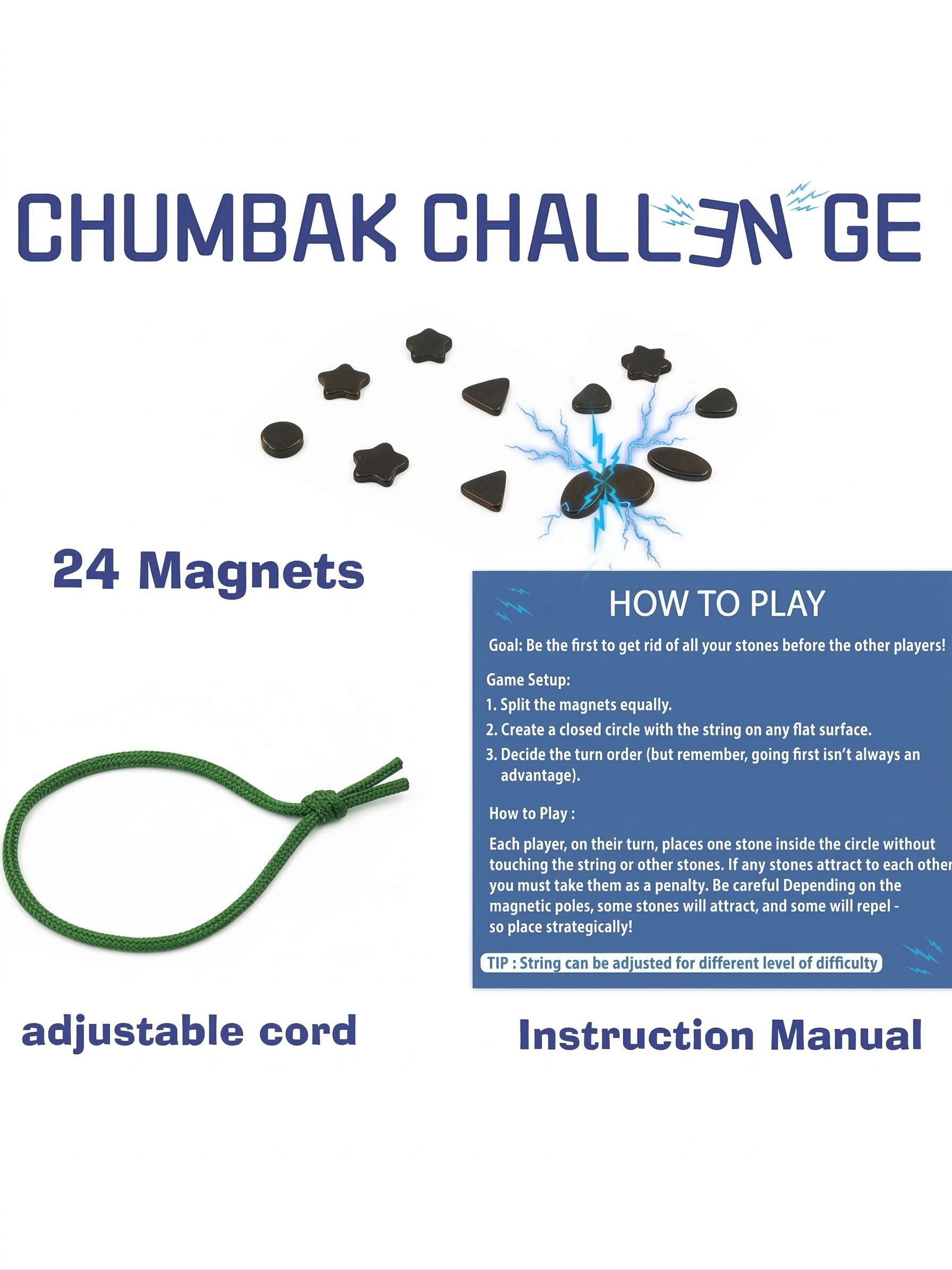 CHUMBAK CHALLENGE

24 Magnets

HOW TO PLAY

Goal: Be the first to get rid of all your stones before the other players!

Game Setup:
1. Split the magnets equally.
2. Create a closed circle with the string on any flat surface.
3. Decide the turn order (but remember, going first isn't always an advantage).

How to Play :

Each player, on their turn, places one stone inside the circle without touching the string or other stones. If any stones attract to each other you must take them as a penalty. Be careful Depending on the magnetic poles, some stones will attract, and some will repel - so place strategically!

TIP : String can be adjusted for different level of difficulty

adjustable cord

Instruction Manual